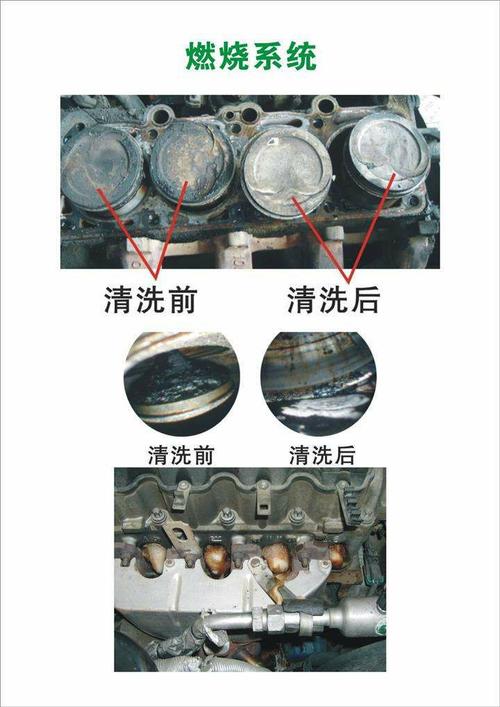 燃烧系统

清洗前

清洗后

清洗前

清洗后